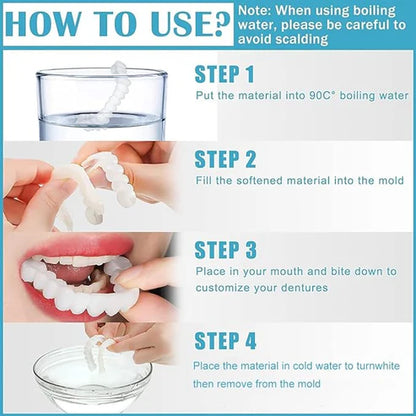 HOW TO USE?

Note: When using boiling water, please be careful to avoid scalding

STEP 1
Put the material into 90C° boiling water

STEP 2
Fill the softened material into the mold

STEP 3
Place in your mouth and bite down to customize your dentures

STEP 4
Place the material in cold water to turnwhite then remove from the mold