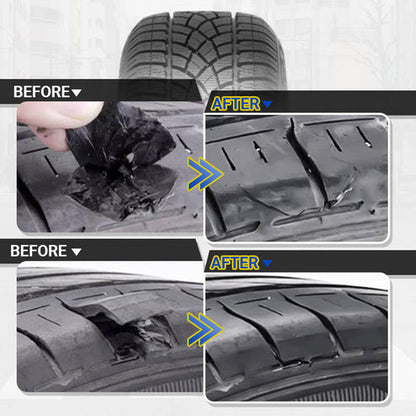 BEFORE
AFTER
BEFORE
AFTER